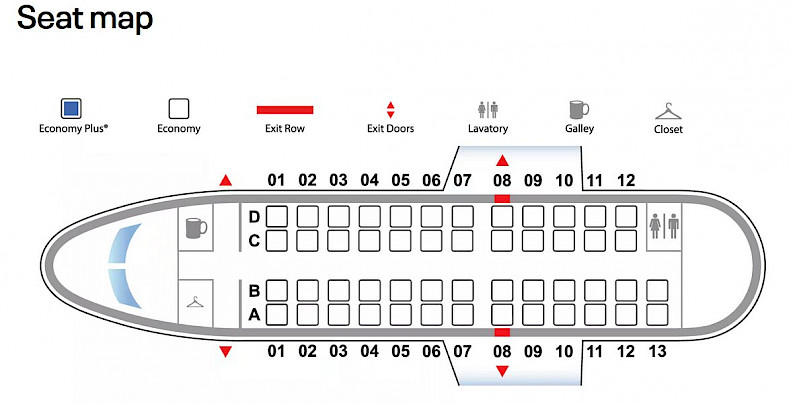 Seat map

Economy Plus®
Economy
Exit Row
Exit Doors
Lavatory
Galley
Closet

01 02 03 04 05 06 07 08 09 10 11 12

D
C
B
A

01 02 03 04 05 06 07 08 09 10 11 12 13